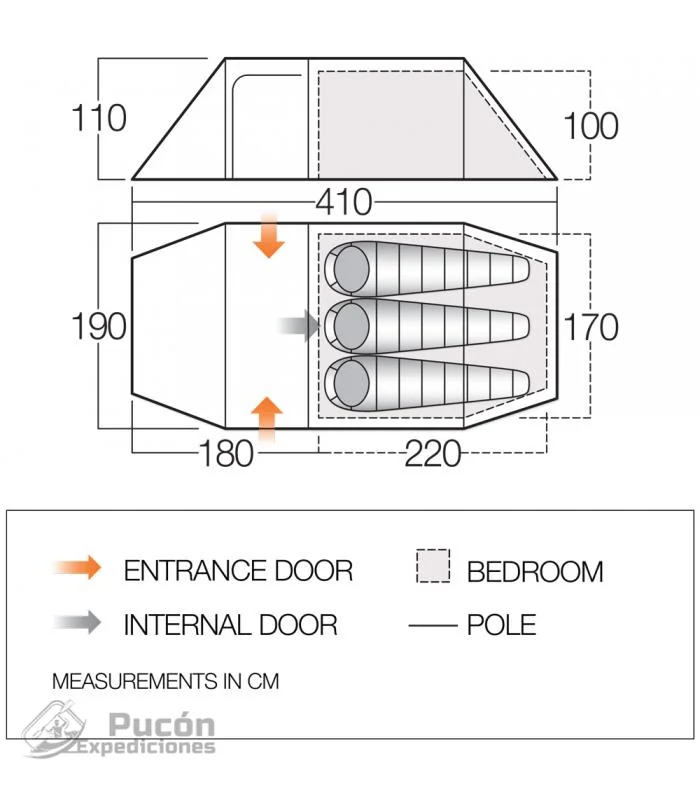 110

100

410

190

170

180

220

ENTRANCE DOOR

BEDROOM

INTERNAL DOOR

POLE

MEASUREMENTS IN CM

Pucón
Expediciones